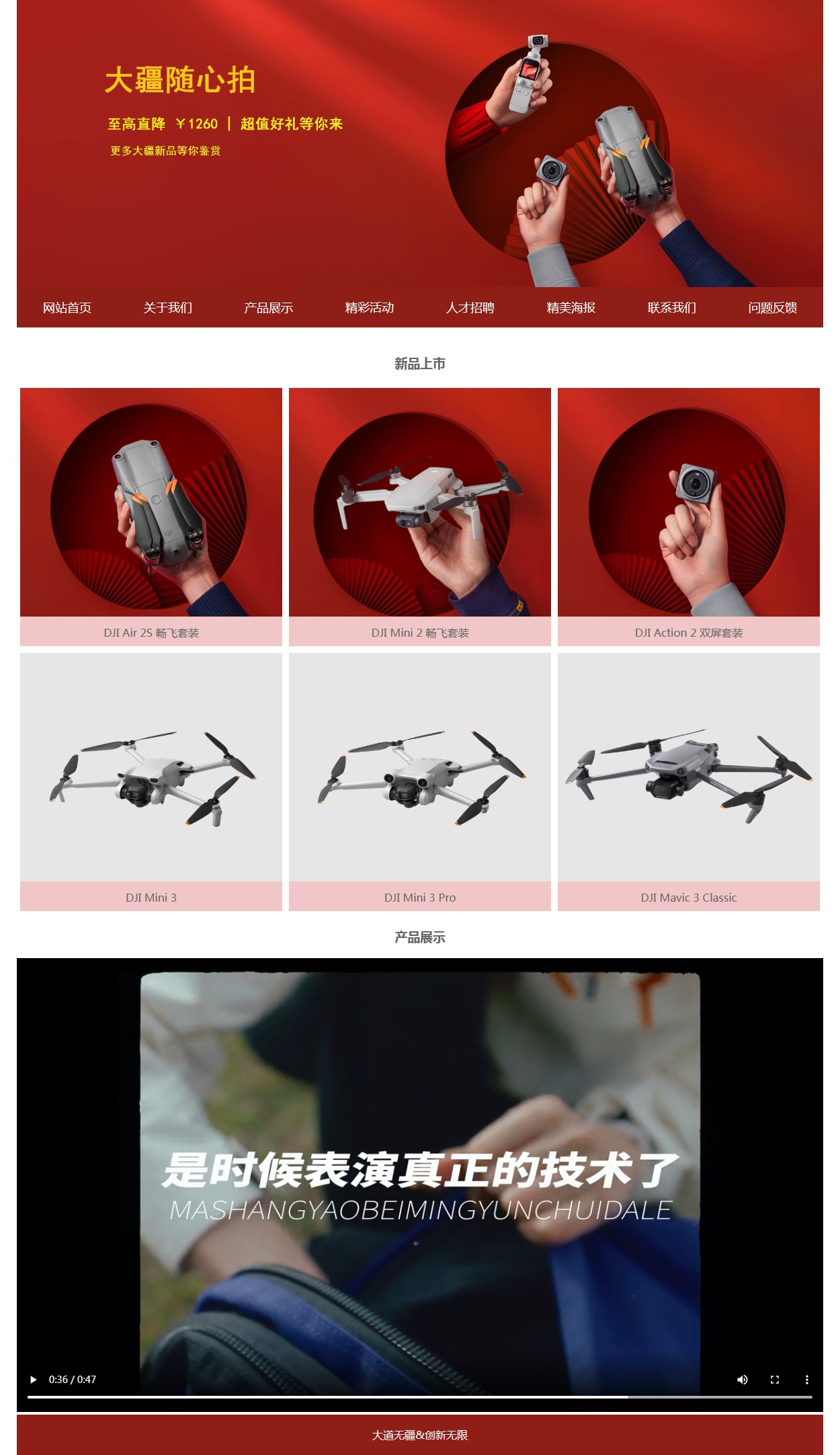 大疆随心拍

至高直降 ￥1260 | 超值好礼等你来

更多大疆新品等你鉴赏

网站首页 关于我们 产品展示 精彩活动 人才招聘 精美海报 联系我们 问题反馈

新品上市

DJI Air 2S 畅飞套装

DJI Mini 2 畅飞套装

DJI Action 2 双屏套装

DJI Mini 3

DJI Mini 3 Pro

DJI Mavic 3 Classic

产品展示

是时候表演真正的技术了

MASHANGYAOBEIMINGYUNCHUIDALE

0:36 / 0:47

大道无疆&创新无限