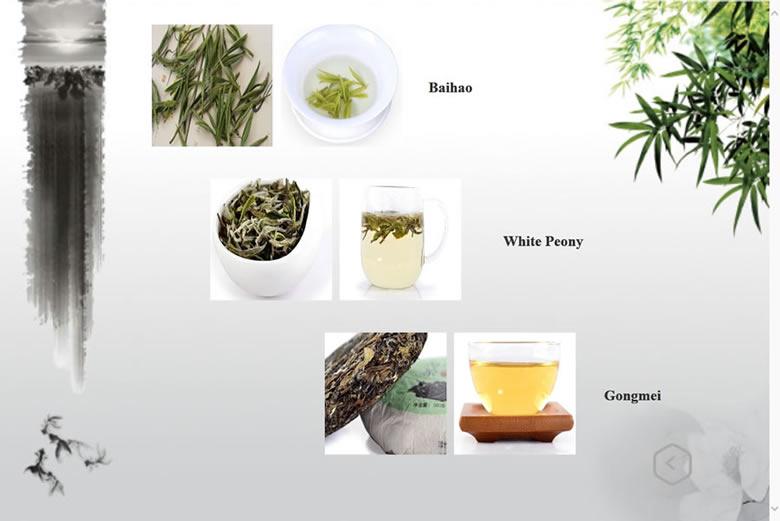 Baihao

White Peony

Gongmei